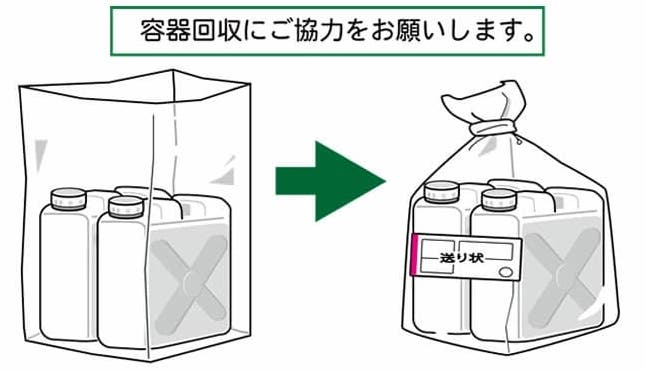 容器回収にご協力をお願いします。

送り状